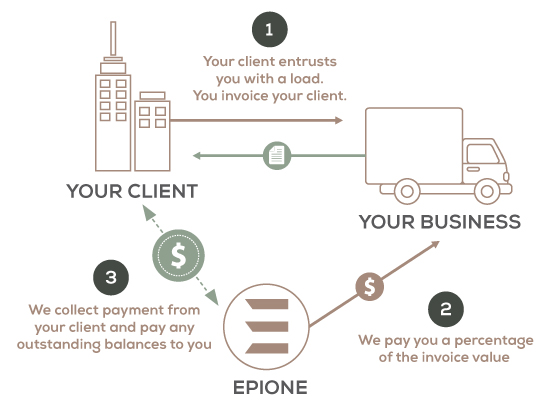 1

Your client entrusts you with a load. You invoice your client.

YOUR CLIENT

YOUR BUSINESS

$

3

We collect payment from your client and pay any outstanding balances to you

$

2

We pay you a percentage of the invoice value

EPIONE